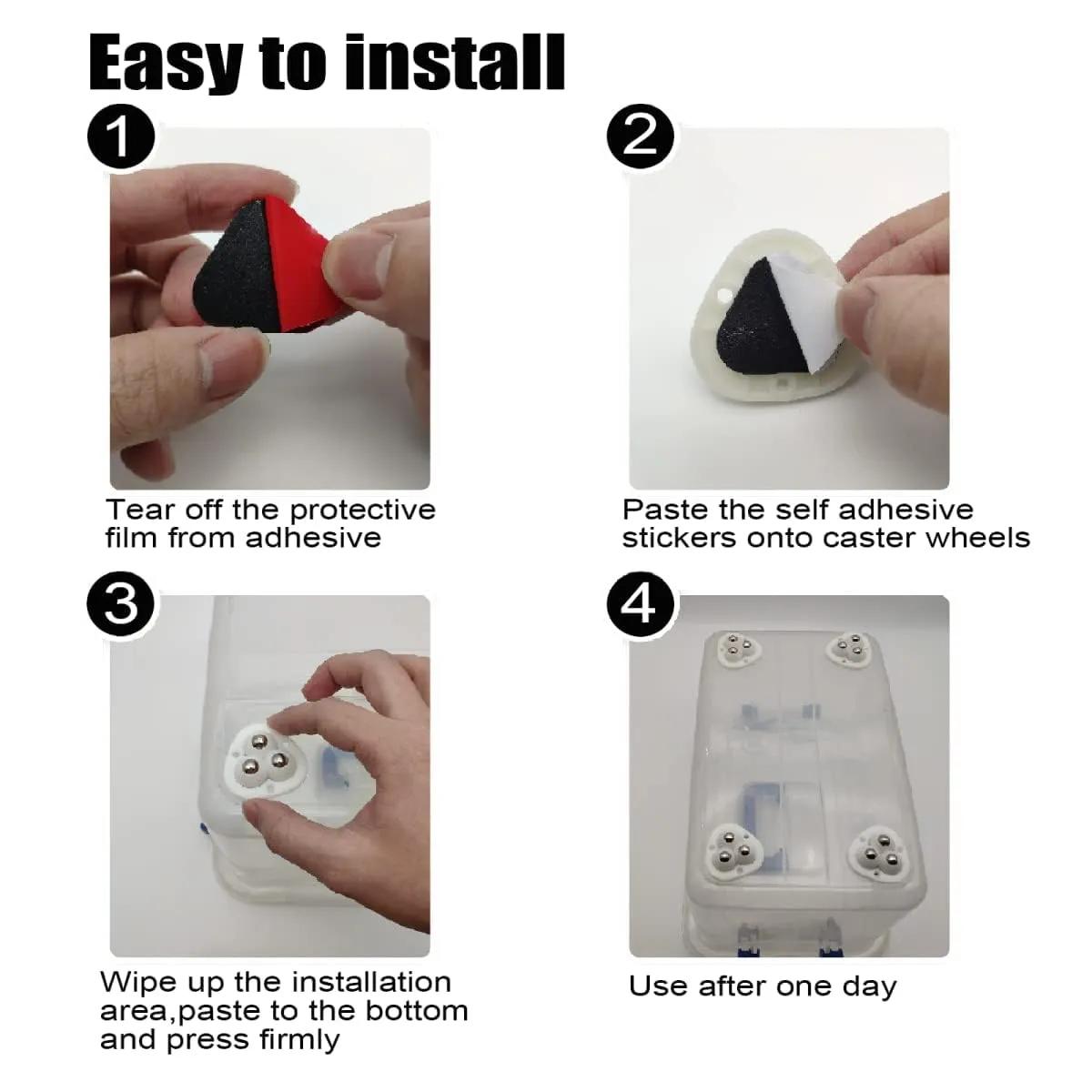 Easy to install

1

Tear off the protective film from adhesive

2

Paste the self adhesive stickers onto caster wheels

3

Wipe up the installation area,paste to the bottom and press firmly

4

Use after one day