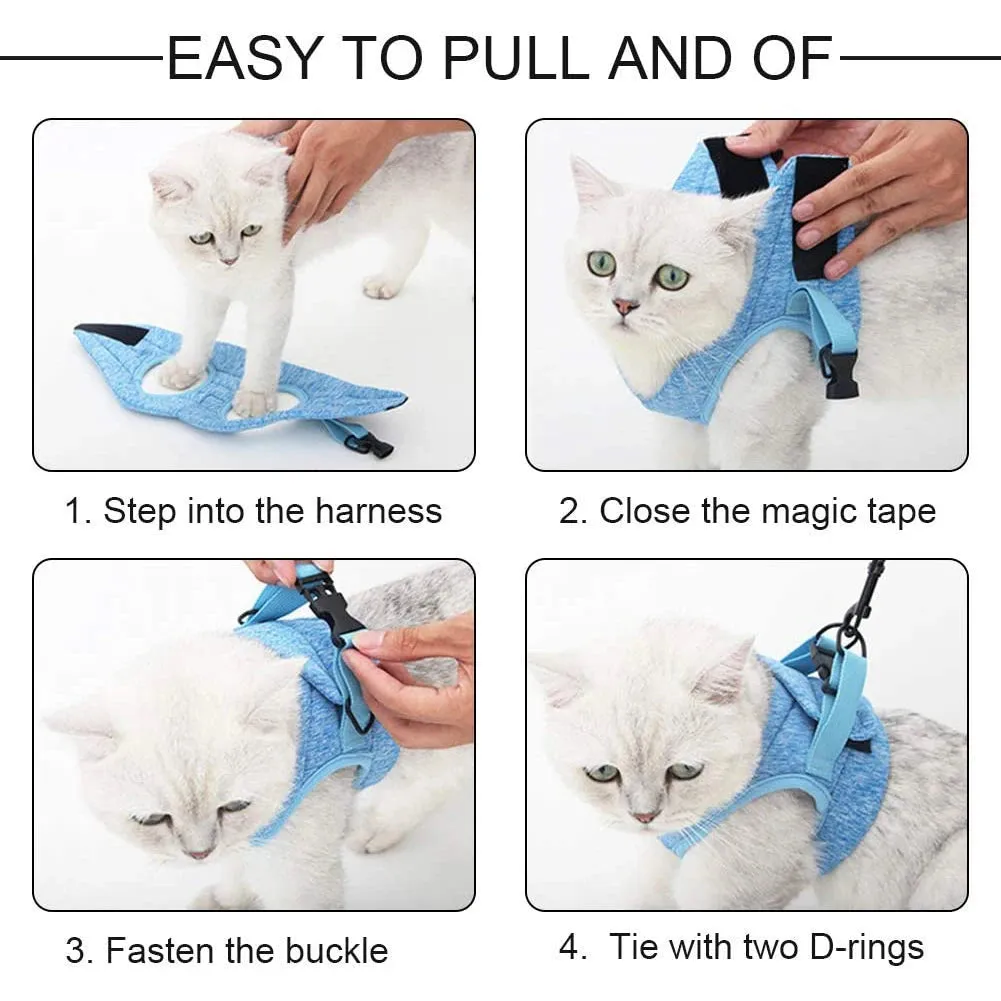 EASY TO PULL AND OF

1. Step into the harness

2. Close the magic tape

3. Fasten the buckle

4. Tie with two D-rings